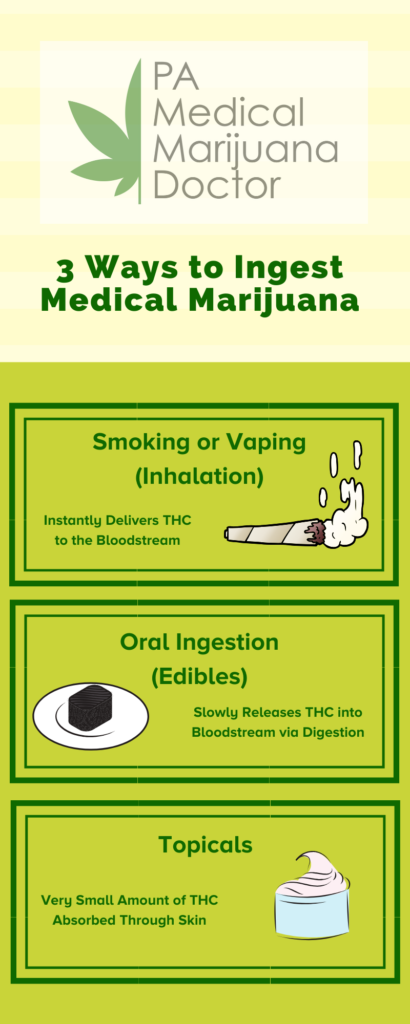 PA Medical Marijuana Doctor

3 Ways to Ingest Medical Marijuana

Smoking or Vaping (Inhalation)

Instantly Delivers THC to the Bloodstream

Oral Ingestion (Edibles)

Slowly Releases THC into Bloodstream via Digestion

Topicals

Very Small Amount of THC Absorbed Through Skin