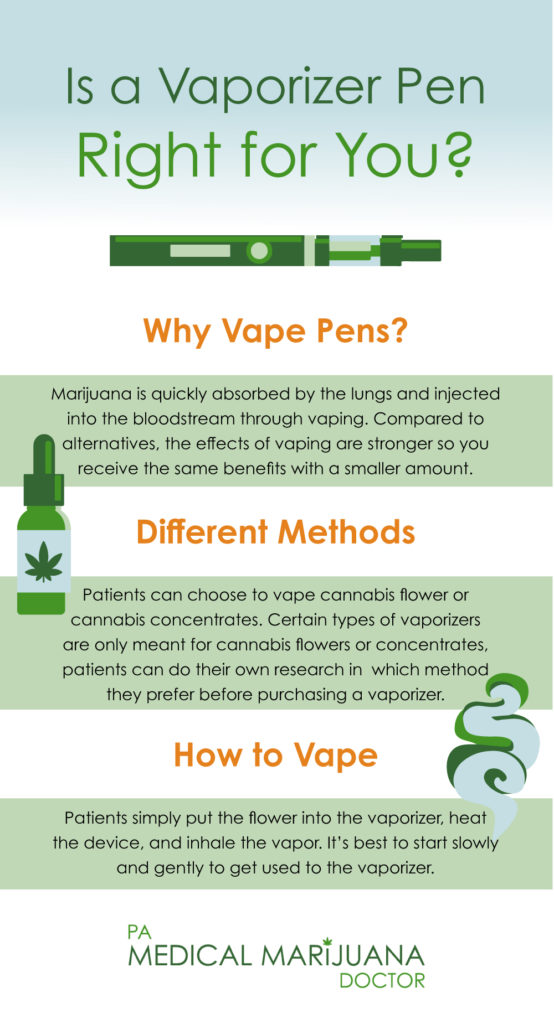 Is a Vaporizer Pen
Right for You?

Why Vape Pens?

Marijuana is quickly absorbed by the lungs and injected into the bloodstream through vaping. Compared to alternatives, the effects of vaping are stronger so you receive the same benefits with a smaller amount.

Different Methods

Patients can choose to vape cannabis flower or cannabis concentrates. Certain types of vaporizers are only meant for cannabis flowers or concentrates, patients can do their own research in which method they prefer before purchasing a vaporizer.

How to Vape

Patients simply put the flower into the vaporizer, heat the device, and inhale the vapor. It's best to start slowly and gently to get used to the vaporizer.

PA
MEDICAL MARIJUANA
DOCTOR