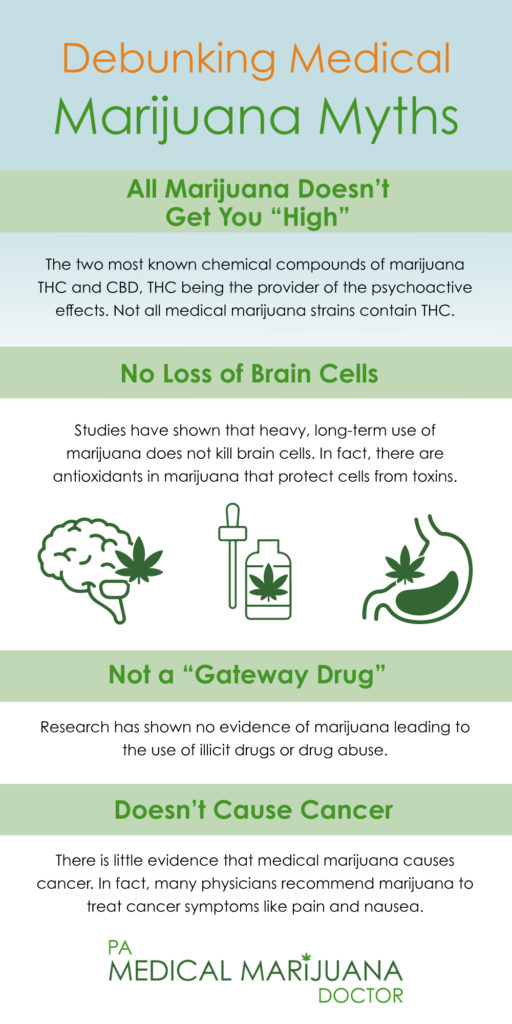 Debunking Medical Marijuana Myths

All Marijuana Doesn't Get You "High"

The two most known chemical compounds of marijuana THC and CBD, THC being the provider of the psychoactive effects. Not all medical marijuana strains contain THC.

No Loss of Brain Cells

Studies have shown that heavy, long-term use of marijuana does not kill brain cells. In fact, there are antioxidants in marijuana that protect cells from toxins.

Not a "Gateway Drug"

Research has shown no evidence of marijuana leading to the use of illicit drugs or drug abuse.

Doesn't Cause Cancer

There is little evidence that medical marijuana causes cancer. In fact, many physicians recommend marijuana to treat cancer symptoms like pain and nausea.

PA
MEDICAL MARIJUANA
DOCTOR